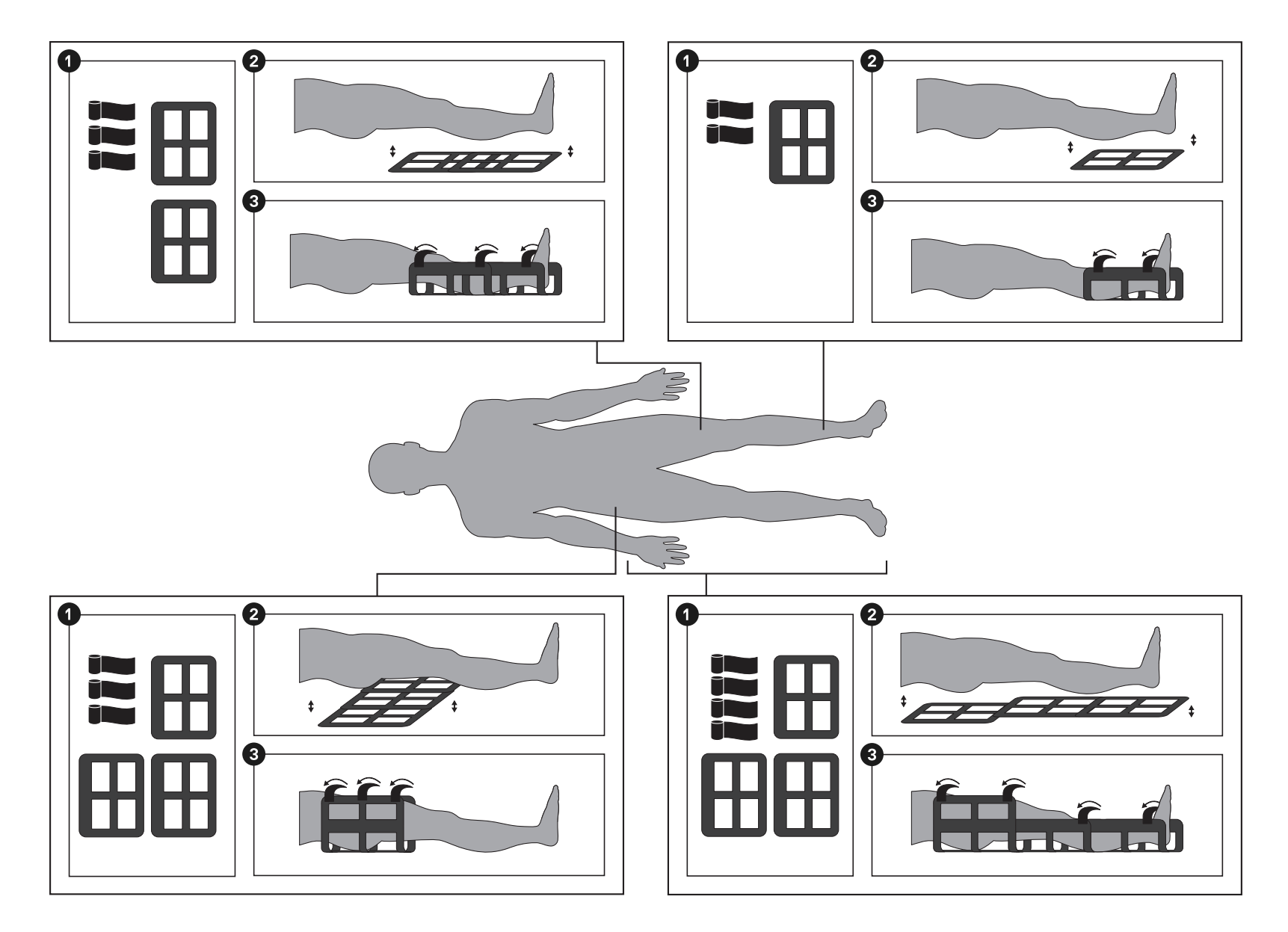 1
2
3
1
2
3
1
2
3
1
2
3