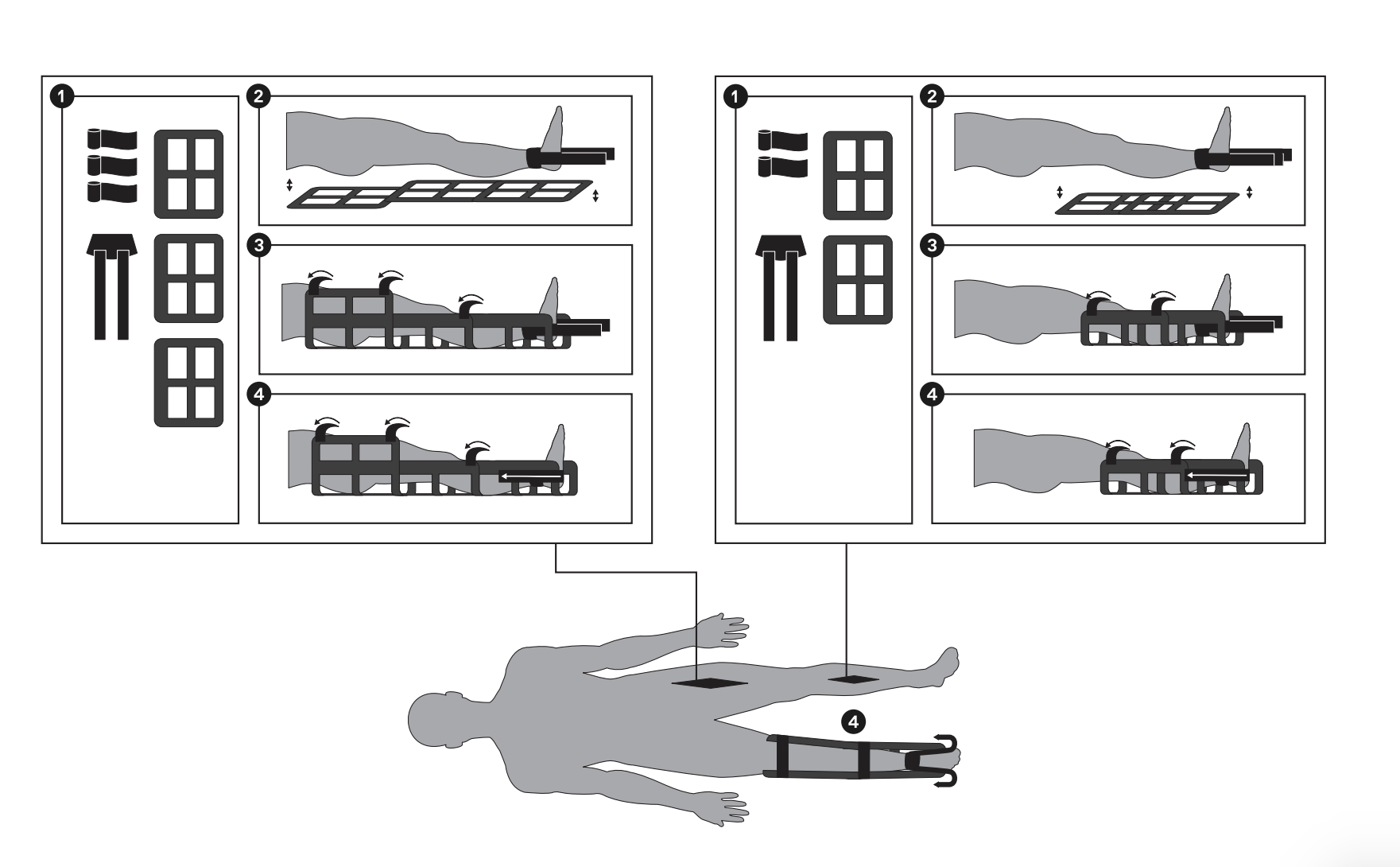 1
2
3
4
1
2
3
4
4