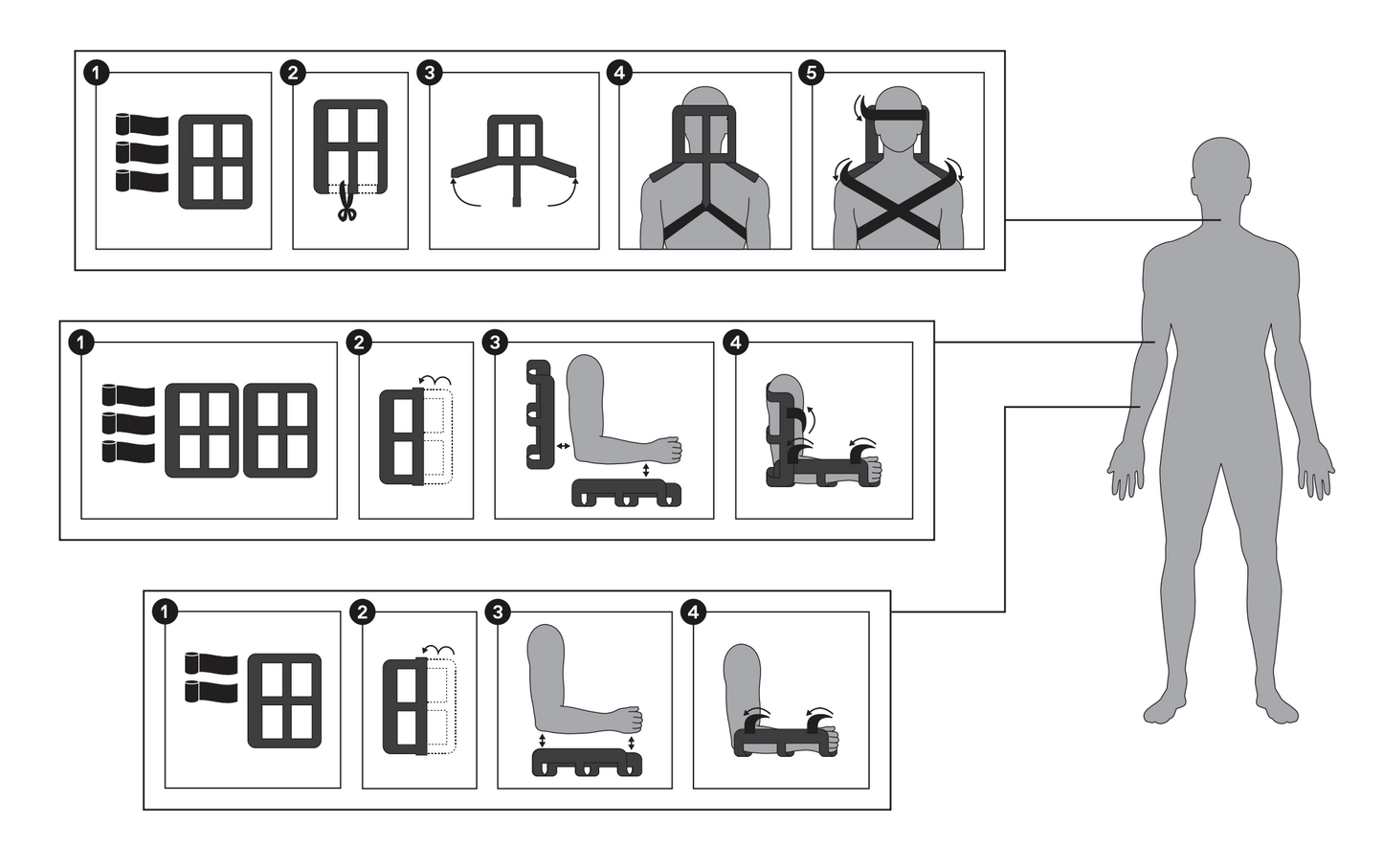 1
2
3
4
5

1
2
3
4

1
2
3
4